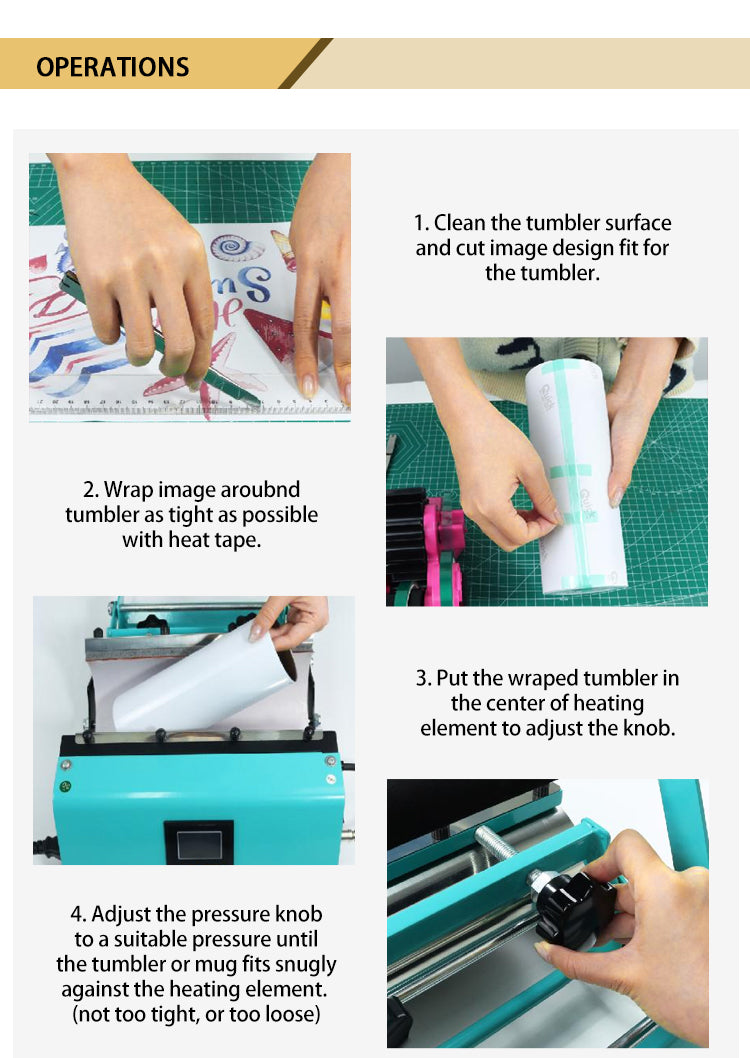 OPERATIONS

1. Clean the tumbler surface and cut image design fit for the tumbler.

2. Wrap image aroubnd tumbler as tight as possible with heat tape.

3. Put the wraped tumbler in the center of heating element to adjust the knob.

4. Adjust the pressure knob to a suitable pressure until the tumbler or mug fits snugly against the heating element. (not too tight, or too loose)